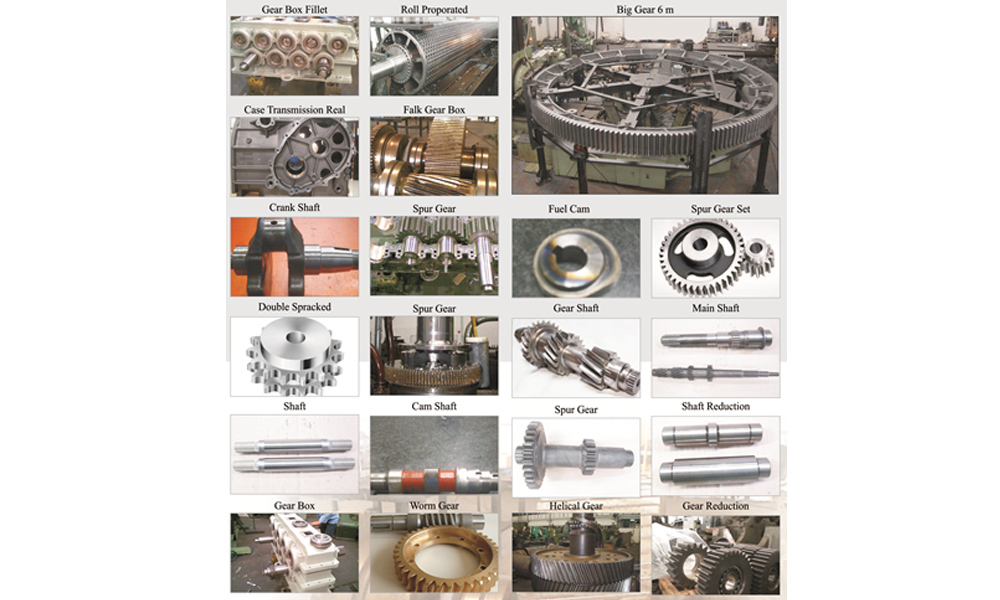 Gear Box Fillet
Roll Proporated
Big Gear 6 m
Case Transmission Real
Falk Gear Box
Crank Shaft
Spur Gear
Fuel Cam
Spur Gear Set
Double Spracked
Spur Gear
Gear Shaft
Main Shaft
Shaft
Cam Shaft
Spur Gear
Shaft Reduction
Gear Box
Worm Gear
Helical Gear
Gear Reduction